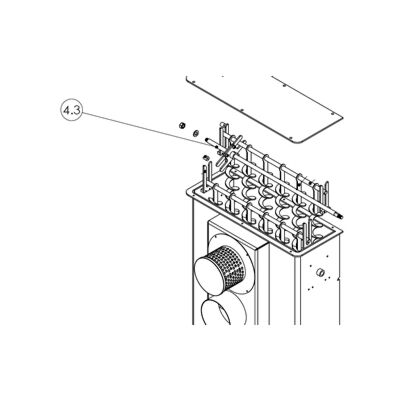 4.3