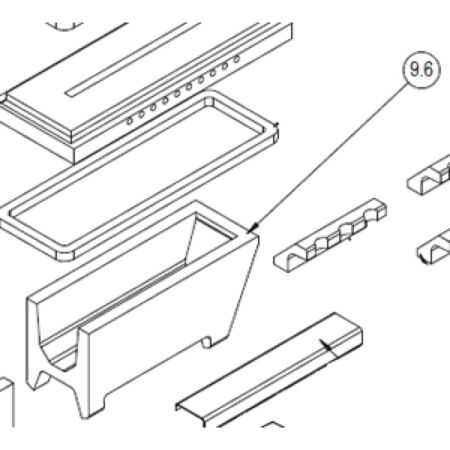 9.6