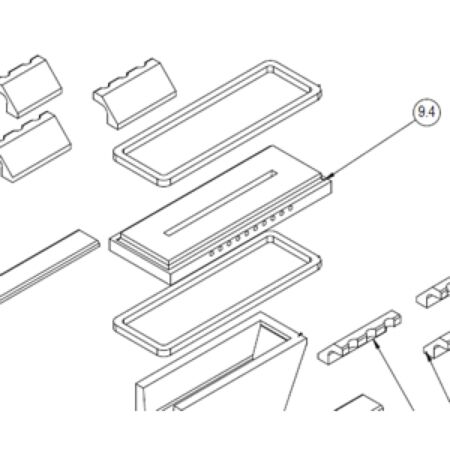 9.4