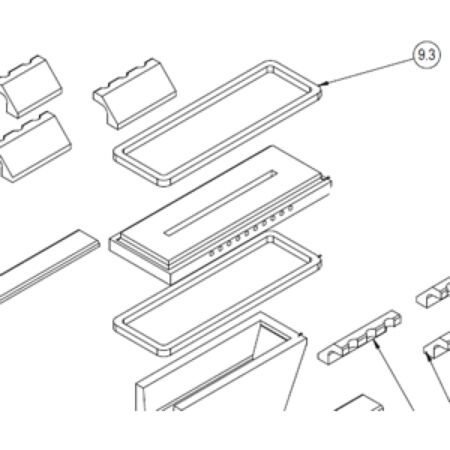 9.3