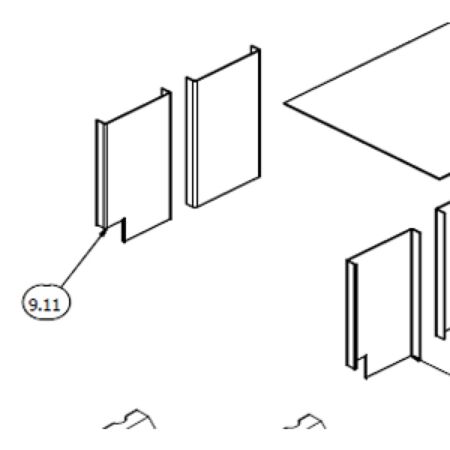 9.11