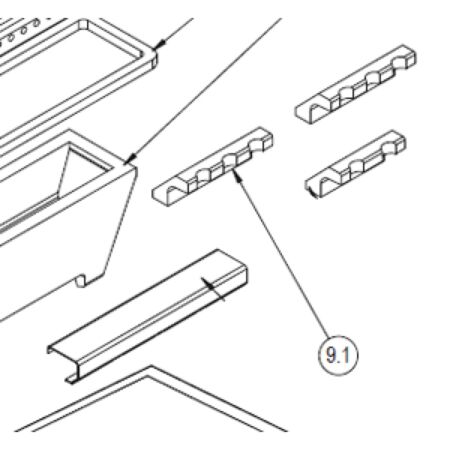 9.1