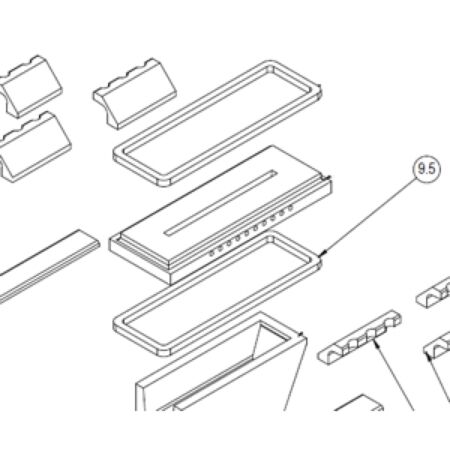 9.5