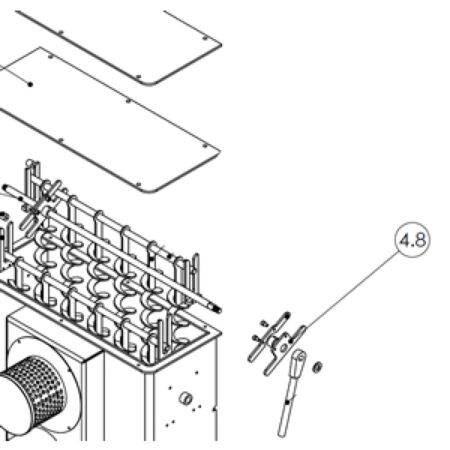 4.8