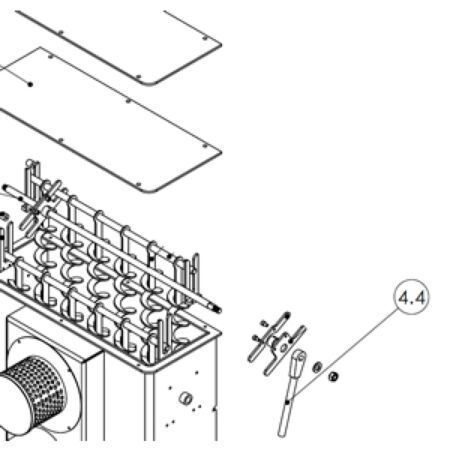 4.4