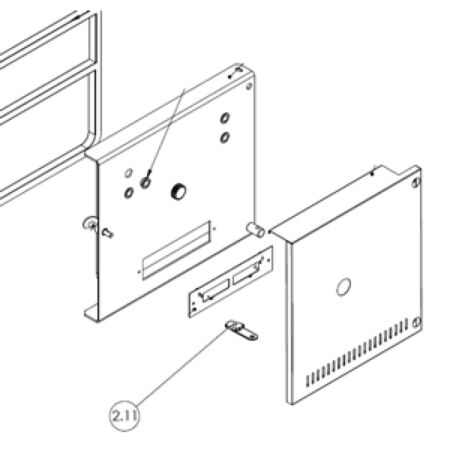 2.11