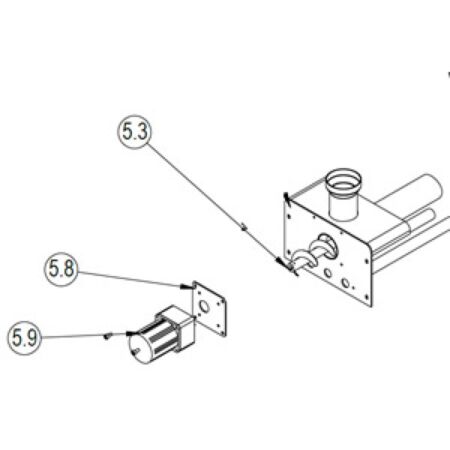 5.3

5.8

5.9