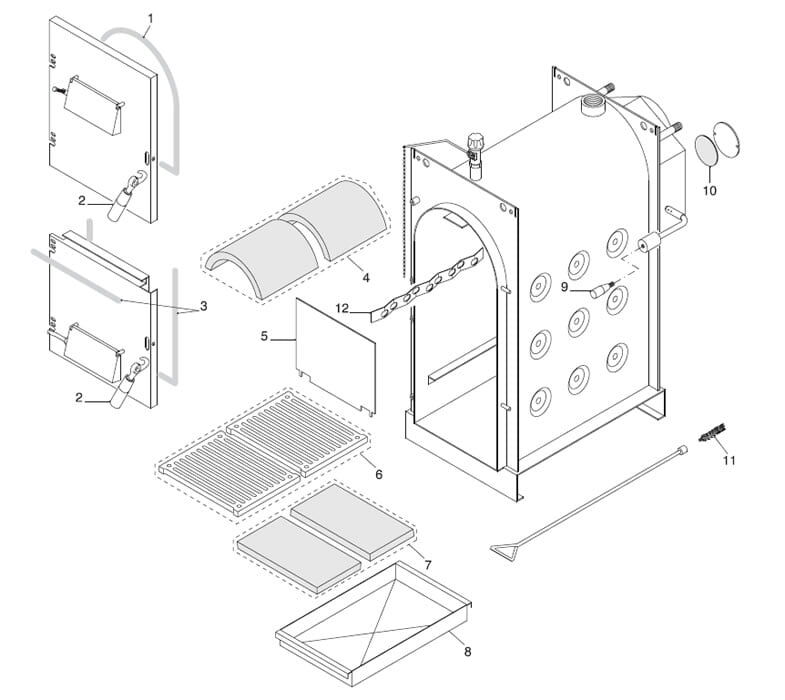 1
2
3
2
4
5
12
6
7
8
9
10
11