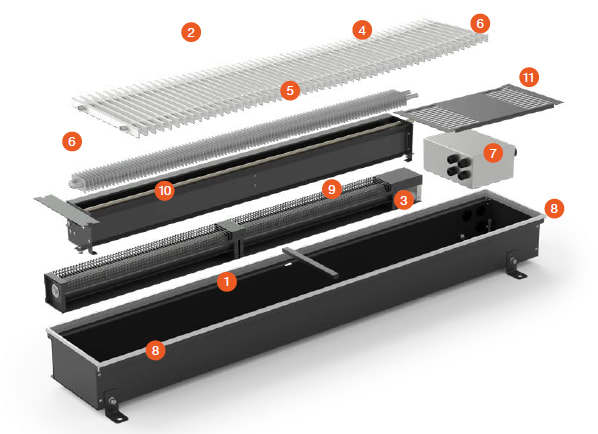 2
4
6
5
11
6
7
10
9
3
8
1
8